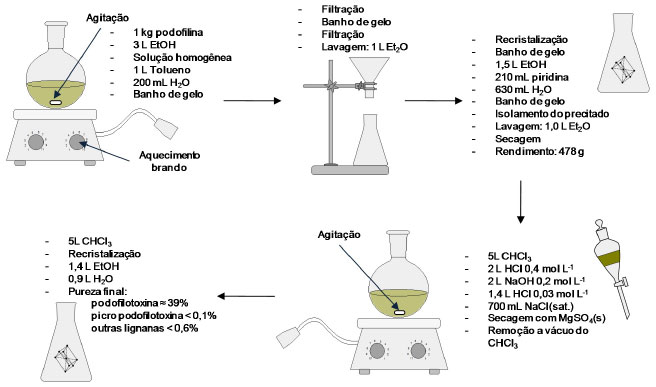 Agitação

- 1 kg podofilina
- 3 L EtOH
- Solução homogênea
- 1 L Tolueno
- 200 mL $H_2O$
- Banho de gelo

Aquecimento brando

- Filtração
- Banho de gelo
- Filtração
- Lavagem: 1 L $Et_2O$

- Recristalização
- Banho de gelo
- 1,5 L EtOH
- 210 mL piridina
- 630 mL $H_2O$
- Banho de gelo
- Isolamento do precitado
- Lavagem: 1,0 L $Et_2O$
- Secagem
- Rendimento: 478 g

- 5L $CHCl_3$
- 2 L HCl 0,4 mol $L^{-1}$
- 2 L NaOH 0,2 mol $L^{-1}$
- 1,4 L HCl 0,03 mol $L^{-1}$
- 700 mL NaCl(sat.)
- Secagem com $MgSO_4$(s)
- Remoção a vácuo do $CHCl_3$

Agitação

- 5L $CHCl_3$
- Recristalização
- 1,4 L EtOH
- 0,9 L $H_2O$
- Pureza final:
podofilotoxina ≈ 39%
picro podofilotoxina < 0,1%
outras lignanas < 0,6%