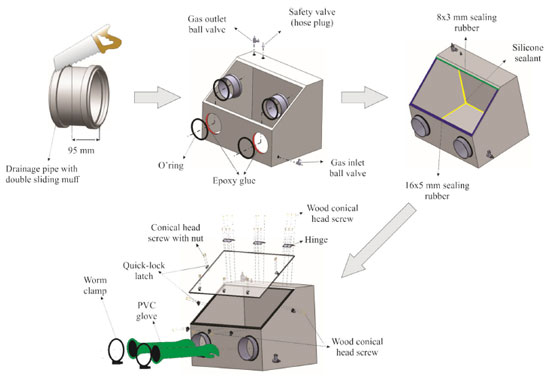 95 mm

Drainage pipe with double sliding muff

Gas outlet ball valve

Safety valve (hose plug)

O'ring

Epoxy glue

Gas inlet ball valve

8x3 mm sealing rubber

Silicone sealant

16x5 mm sealing rubber

Wood conical head screw

Conical head screw with nut

Hinge

Quick-lock latch

Worm clamp

PVC glove

Wood conical head screw